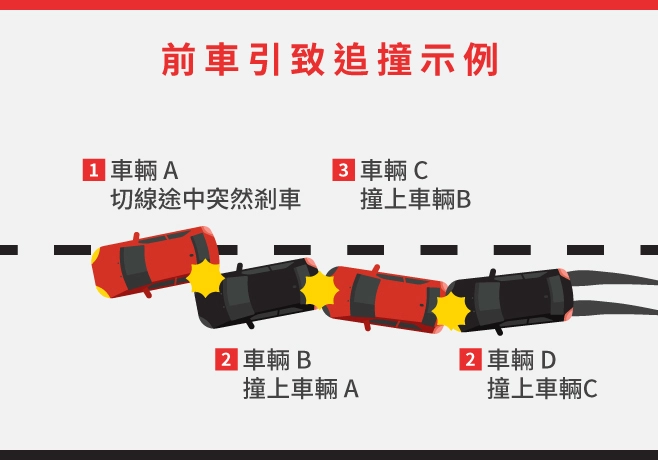 前車引致追撞示例

1 車輛 A
切線途中突然剎車

3 車輛 C
撞上車輛B

2 車輛 B
撞上車輛 A

2 車輛 D
撞上車輛C